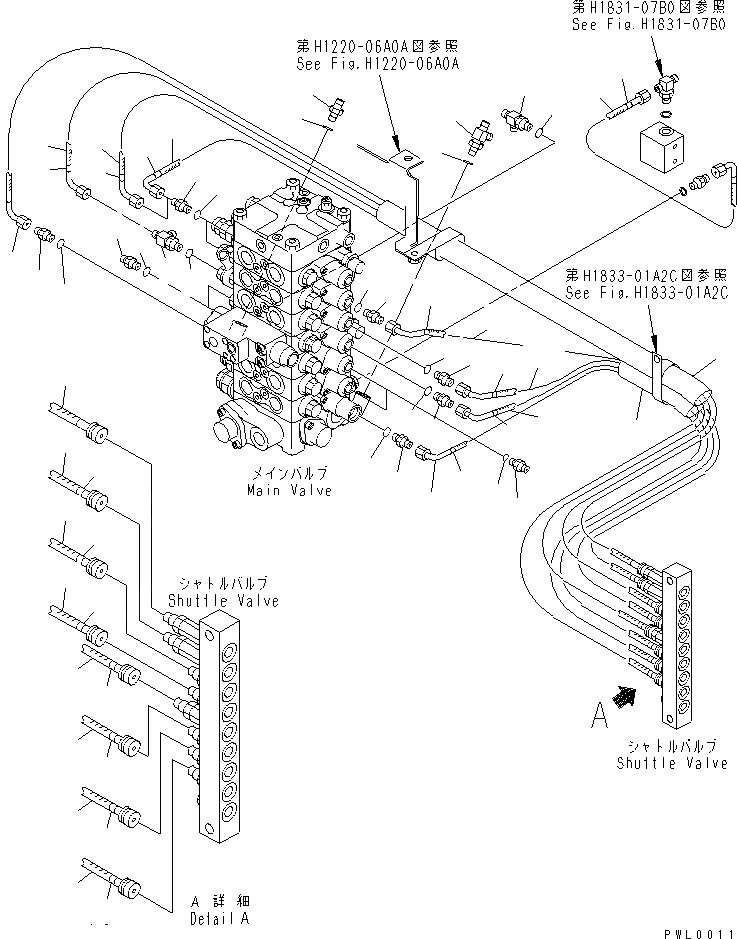 第H1831-07B0図参照
See Fig.H1831-07B0

第H1220-06A0A図参照
See Fig.H1220-06A0A

第H1833-01A2C図参照
See Fig.H1833-01A2C

メインバルブ
Main Valve

シャトルバルブ
Shuttle Valve

A

シャトルバルブ
Shuttle Valve

A 詳細
Detail A

PWL0011