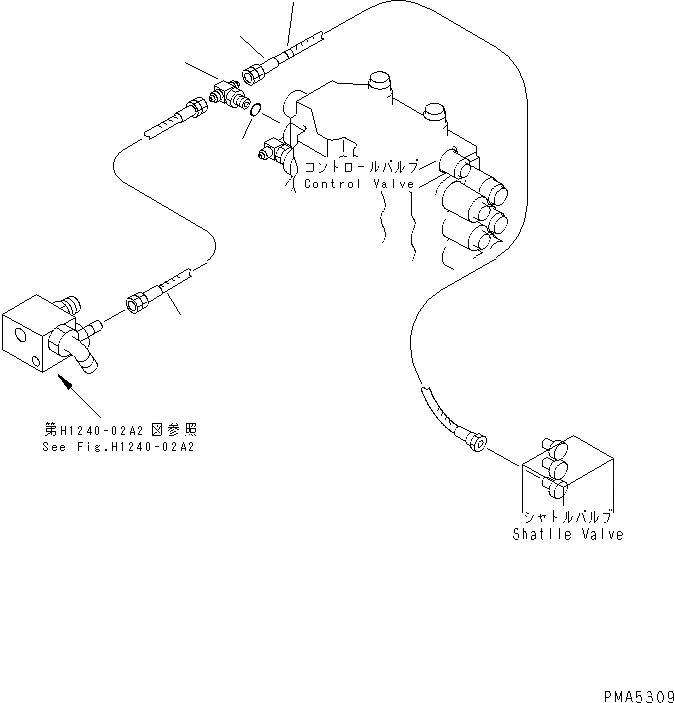 コントロールバルブ
Control Valve

第H1240-02A2 図参照
See Fig.H1240-02A2

シャトルバルブ
Shatlle Valve

PMA5309