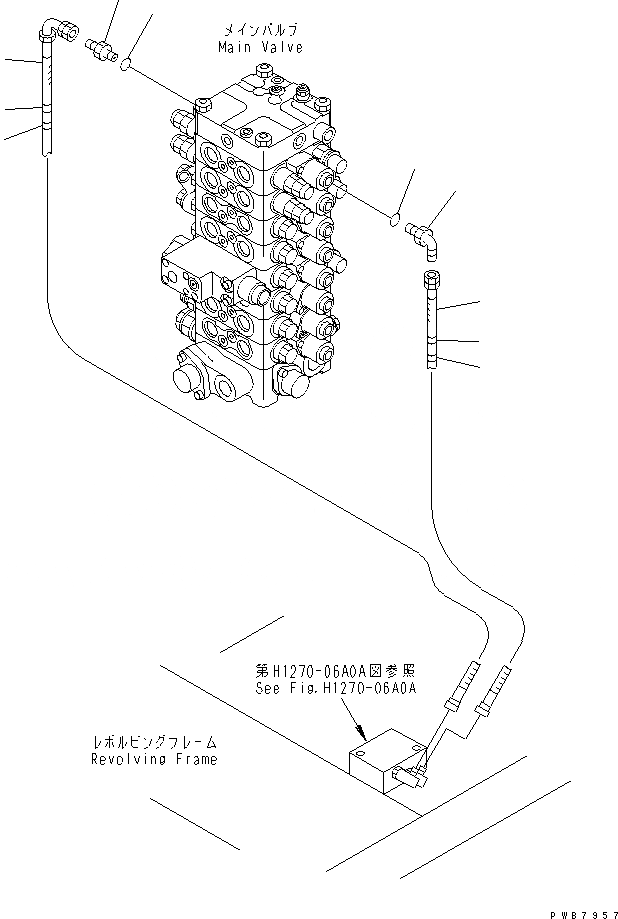 メインバルブ
Main Valve

第H1270-06A0A図参照
See Fig.H1270-06A0A

レボルビングフレーム
Revolving Frame

PWB7957