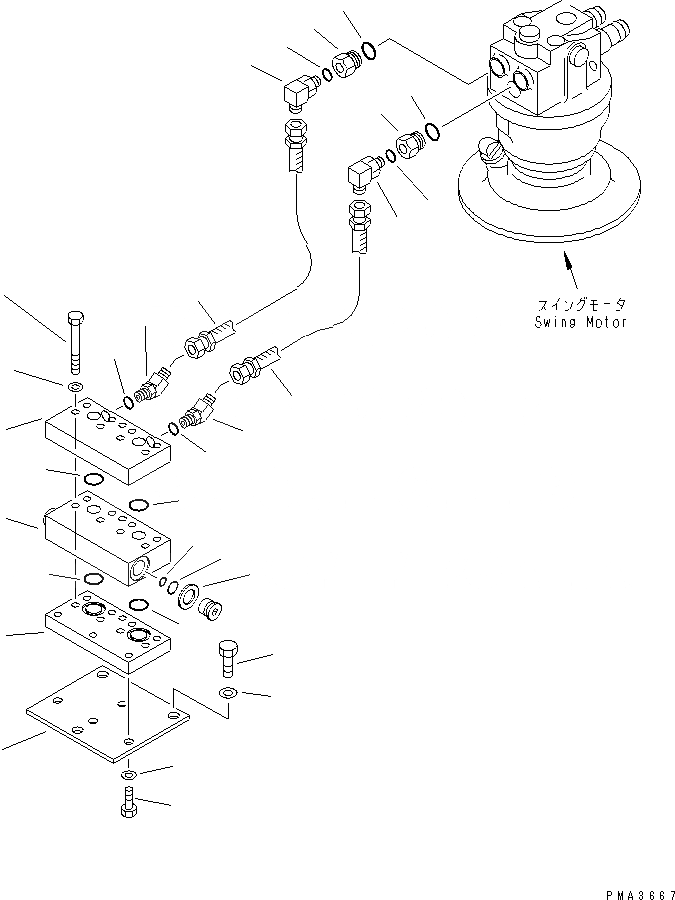 スイングモータ
Swing Motor

PMA3667