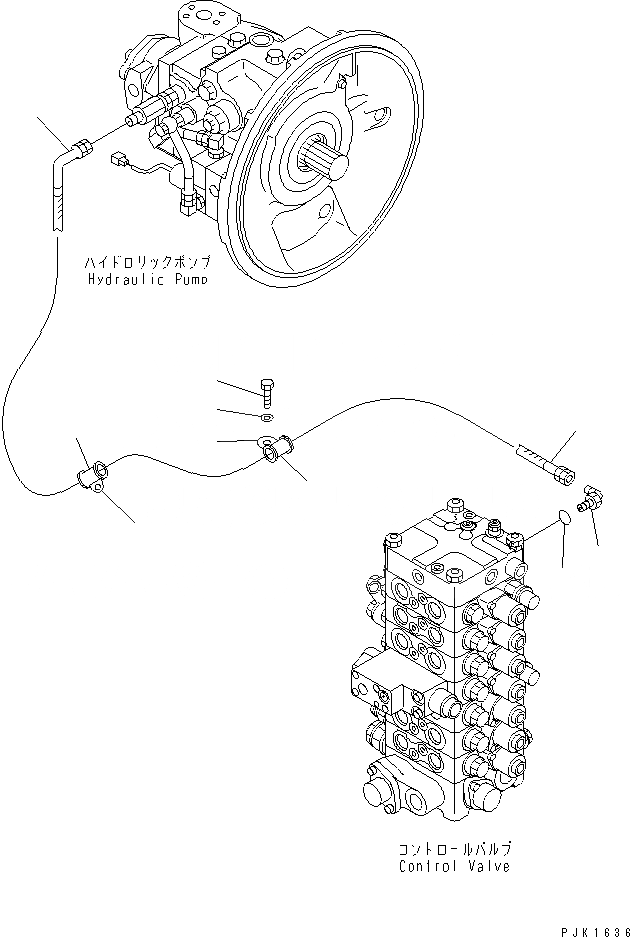 ハイドロリックポンプ
Hydraulic Pump

コントロールバルブ
Control Valve

PJK1636