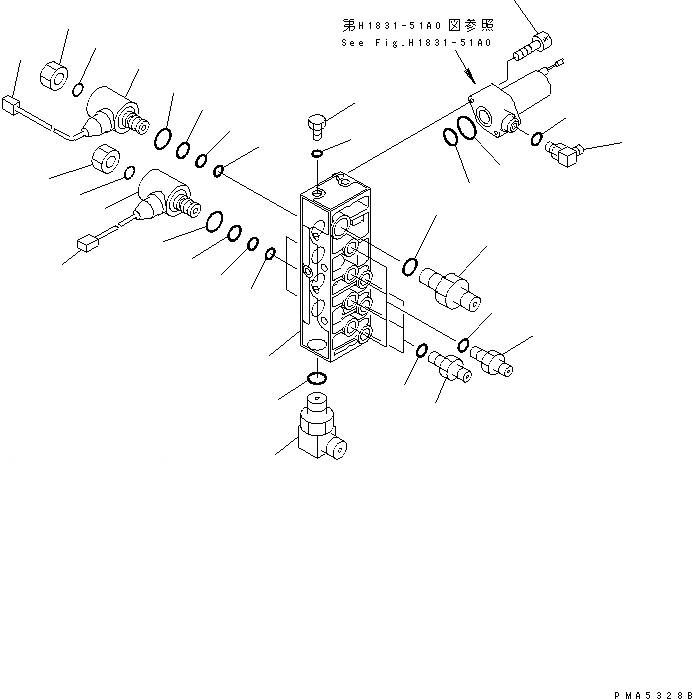 第H1831-51A0 図参照
See Fig.H1831-51A0

PMA5328B