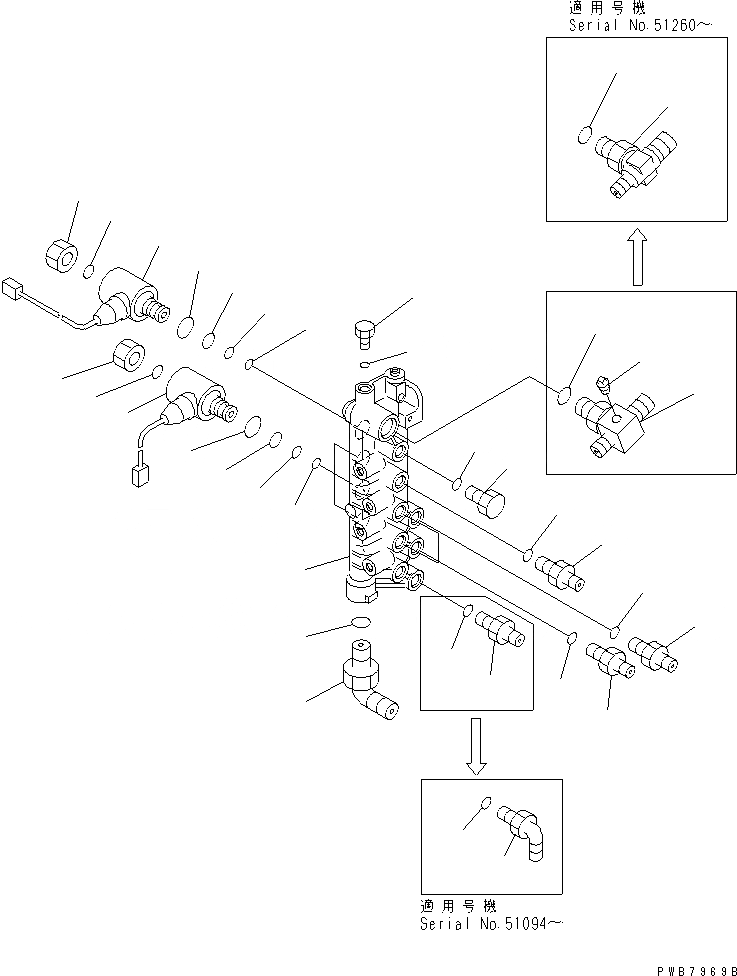 適用号機
Serial No.51260～

適用号機
Serial No.51094～

PWB7969B