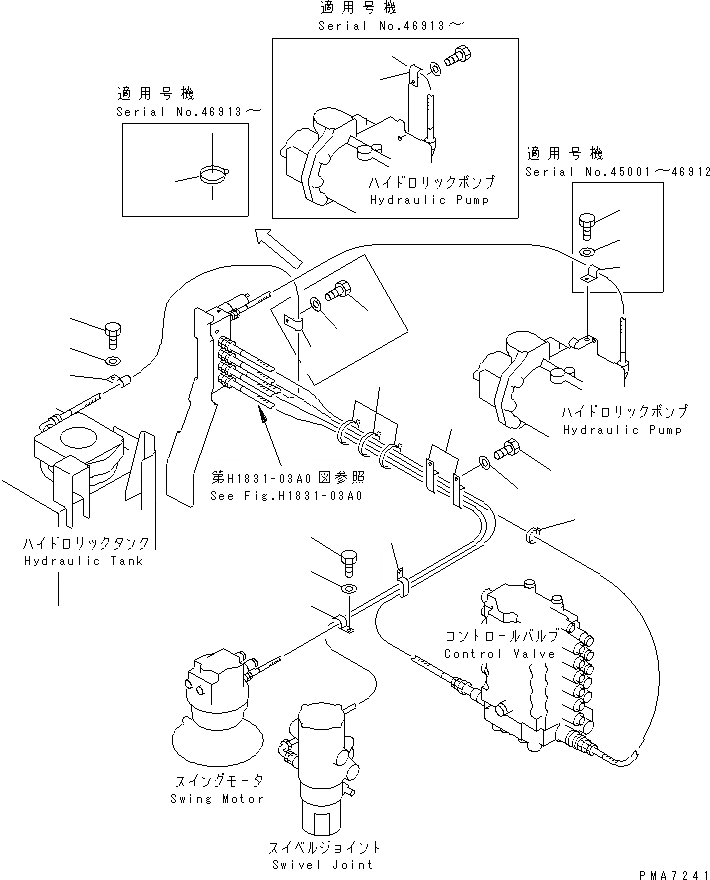 適用号機
Serial No.46913～

適用号機
Serial No.46913～

ハイドロリックポンプ
Hydraulic Pump

適用号機
Serial No.45001～46912

ハイドロリックポンプ
Hydraulic Pump

第H1831-03A0図参照
See Fig.H1831-03A0

ハイドロリックタンク
Hydraulic Tank

コントロールバルブ
Control Valve

スイングモータ
Swing Motor

スイベルジョイント
Swivel Joint

PMA7241