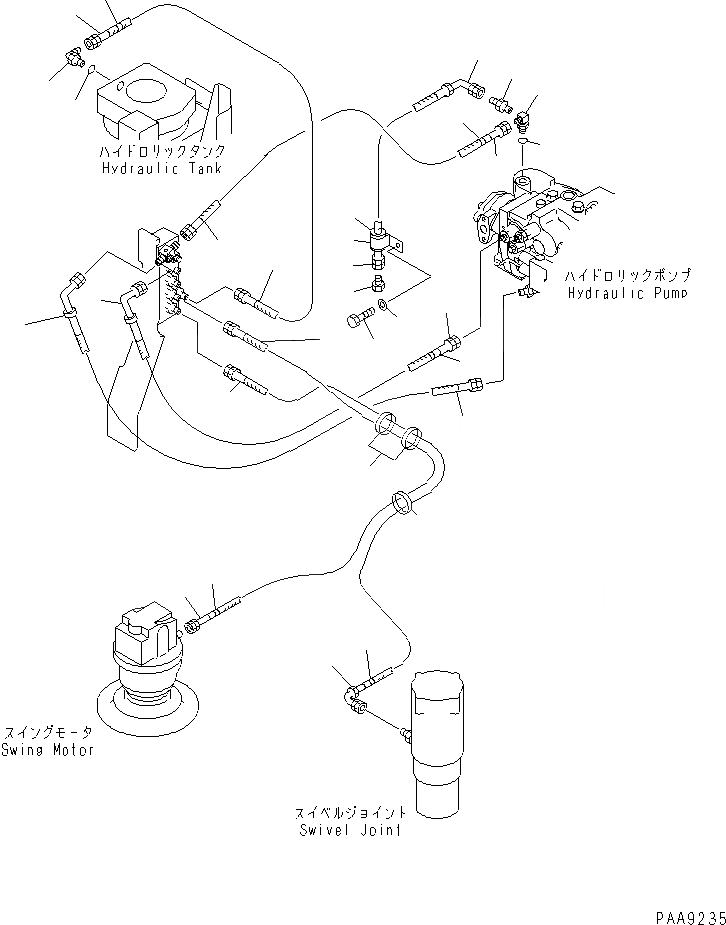 ハイドロリックタンク
Hydraulic Tank

ハイドロリックポンプ
Hydraulic Pump

スイングモータ
Swing Motor

スイベルジョイント
Swivel Joint

PAA9235