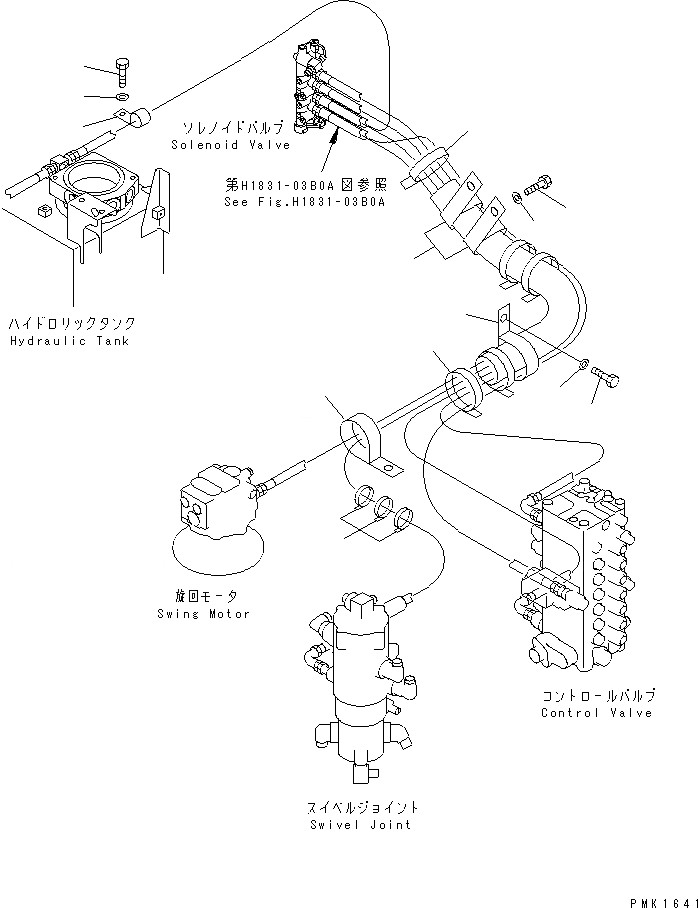 ソレノイドバルブ
Solenoid Valve

第H1831-03B0A図参照
See Fig.H1831-03B0A

ハイドロリックタンク
Hydraulic Tank

旋回モータ
Swing Motor

コントロールバルブ
Control Valve

スイベルジョイント
Swivel Joint

PMK1641