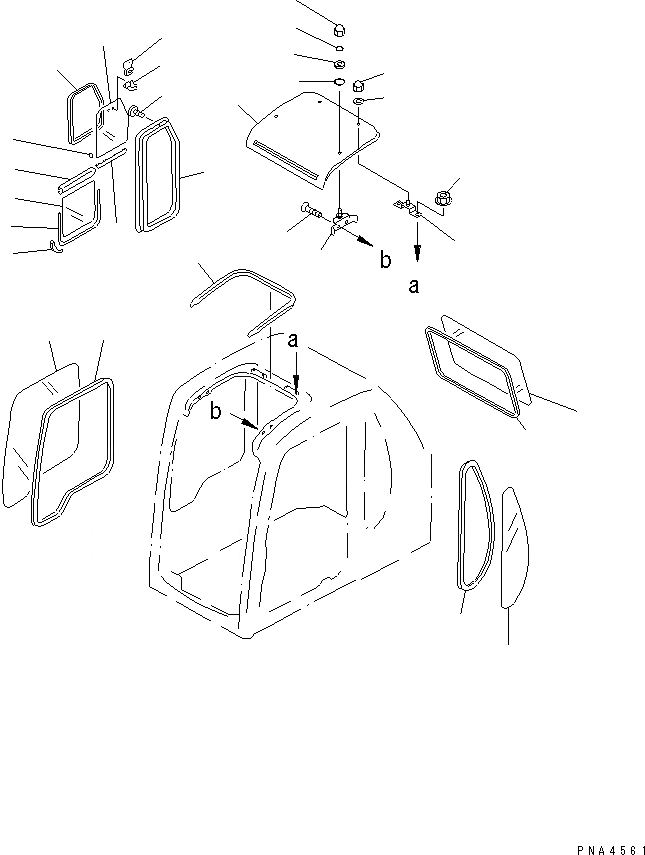 b
a
a
b
PNA4561