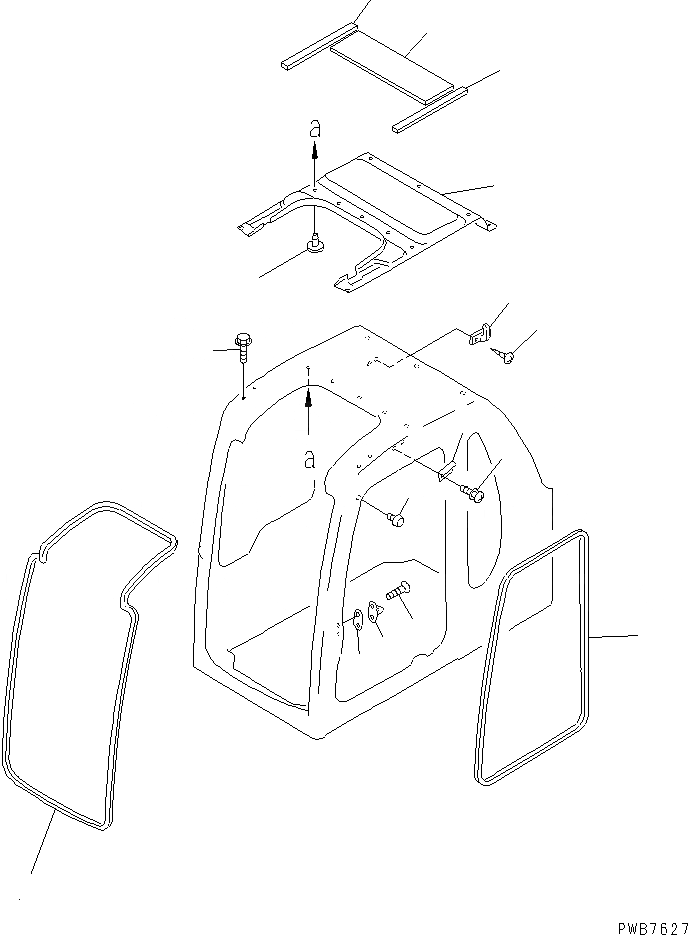 a

a

PWB7627