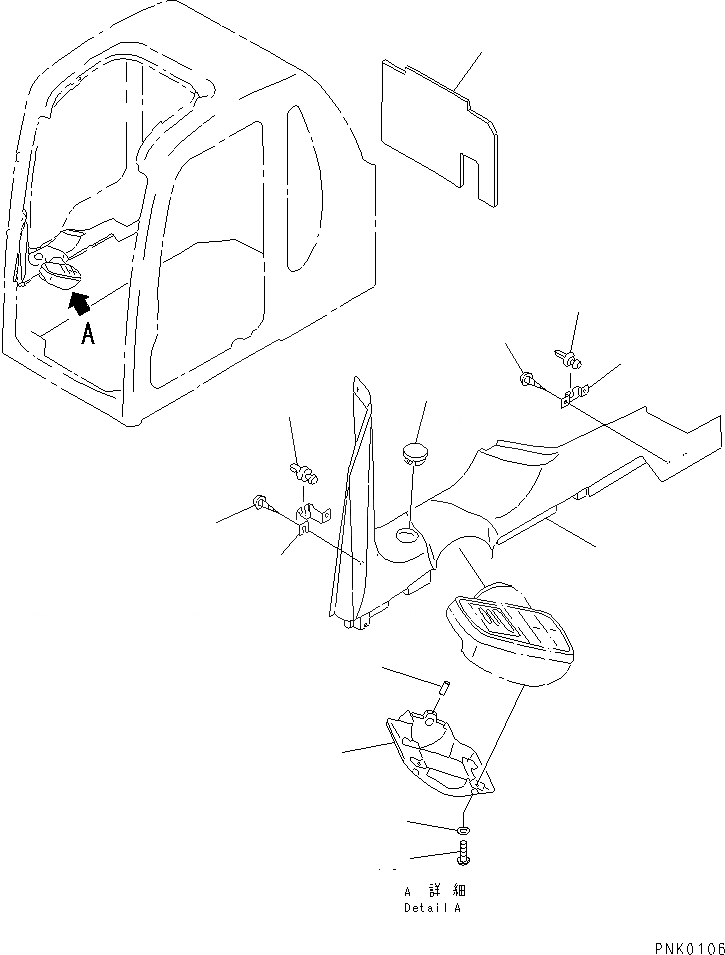 A

A 詳 細
Detail A

PNK0106