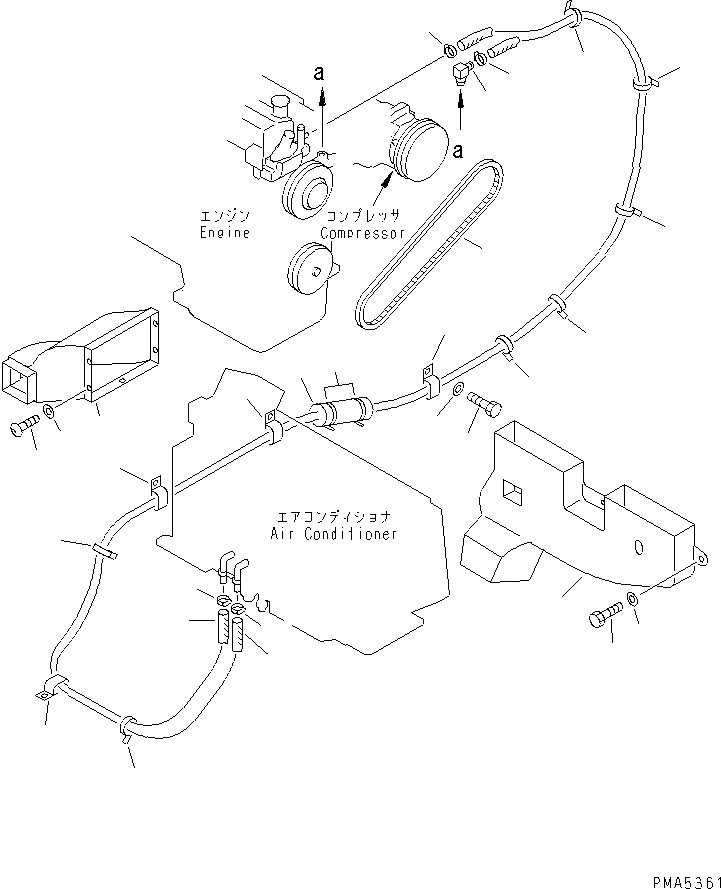 a

a

エンジン
Engine

コンプレッサ
Compressor

エアコンディショナ
Air Conditioner

PMA5361