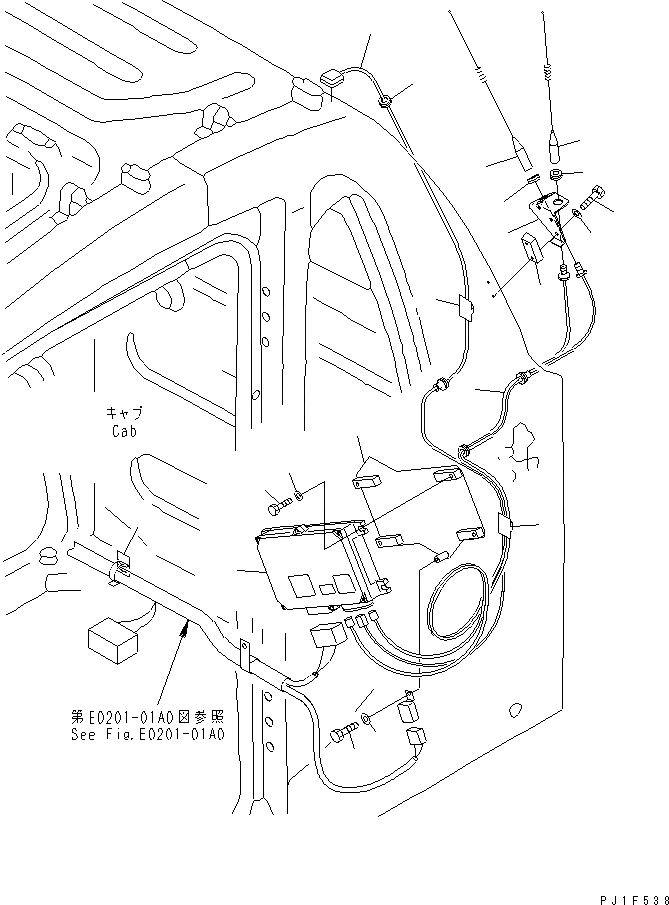 キャブ
Cab

第E0201-01A0図参照
See Fig.E0201-01A0

PJ1F538