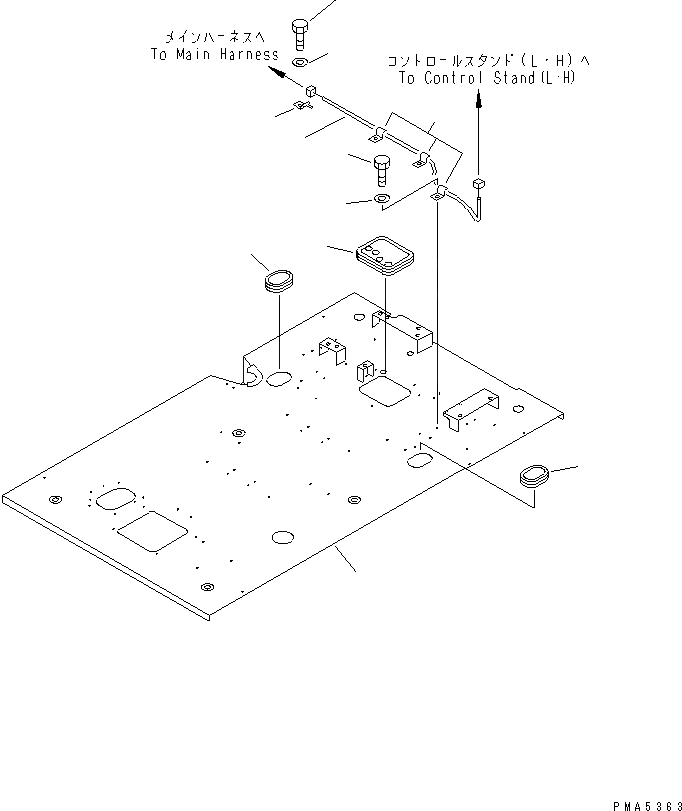 メインハーネスへ
To Main Harness

コントロールスタンド(L・H)へ
To Control Stand(L・H)

PMA5363