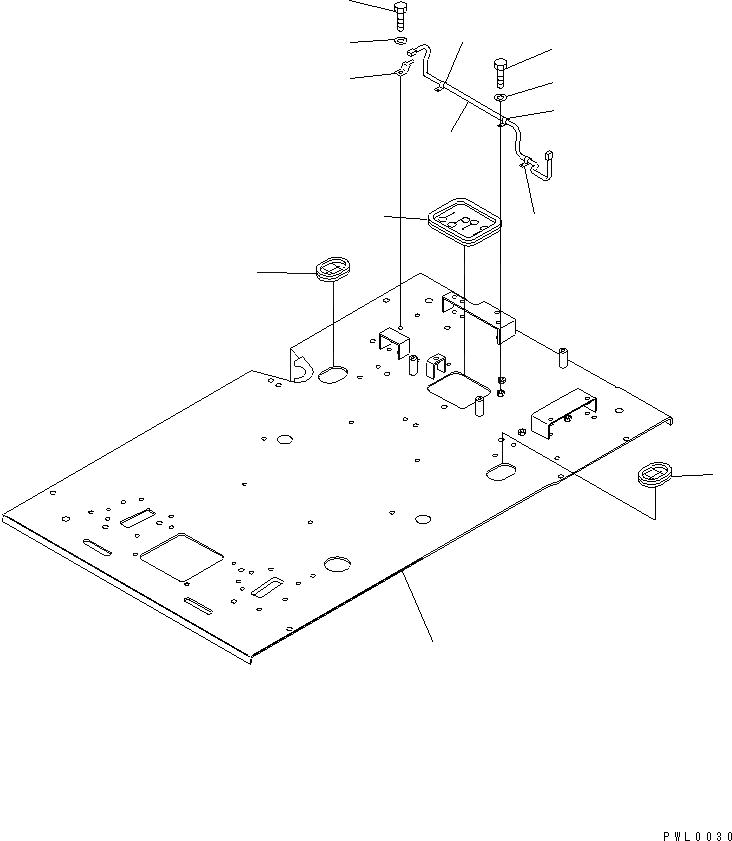 PWL0030