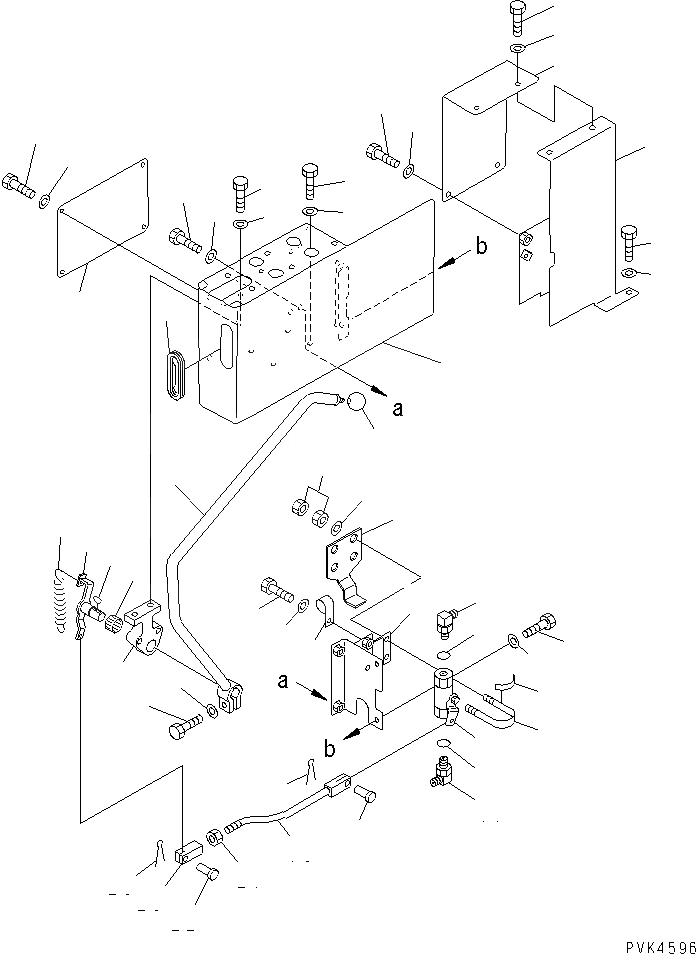 b
a
a
b
PVK4596