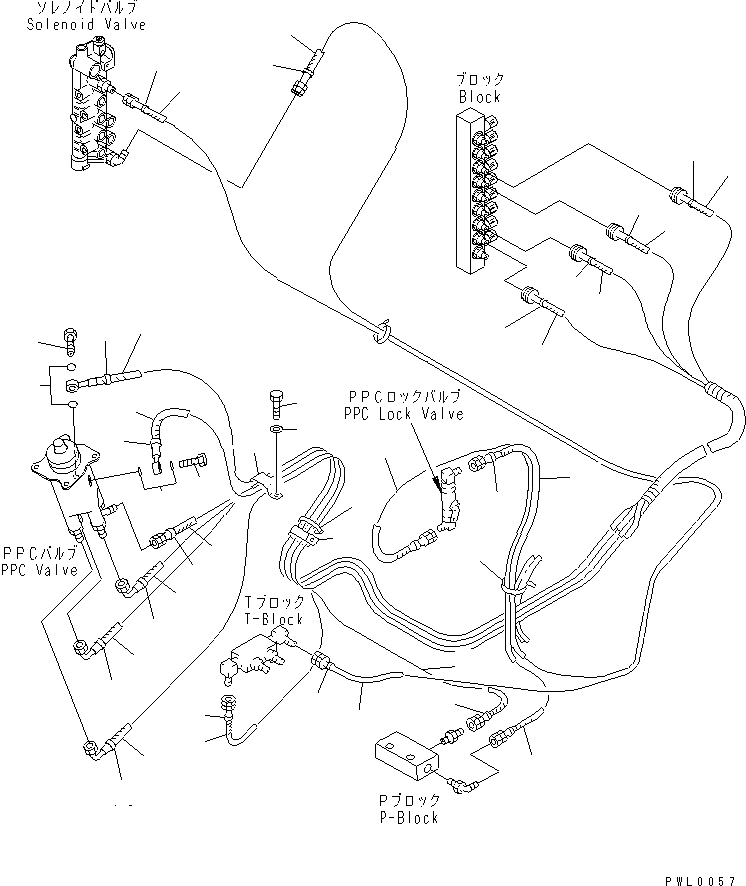 ソレノイドバルブ
Solenoid Valve

ブロック
Block

PPCロックバルブ
PPC Lock Valve

PPCバルブ
PPC Valve

Tブロック
T-Block

Pブロック
P-Block

PWL0057