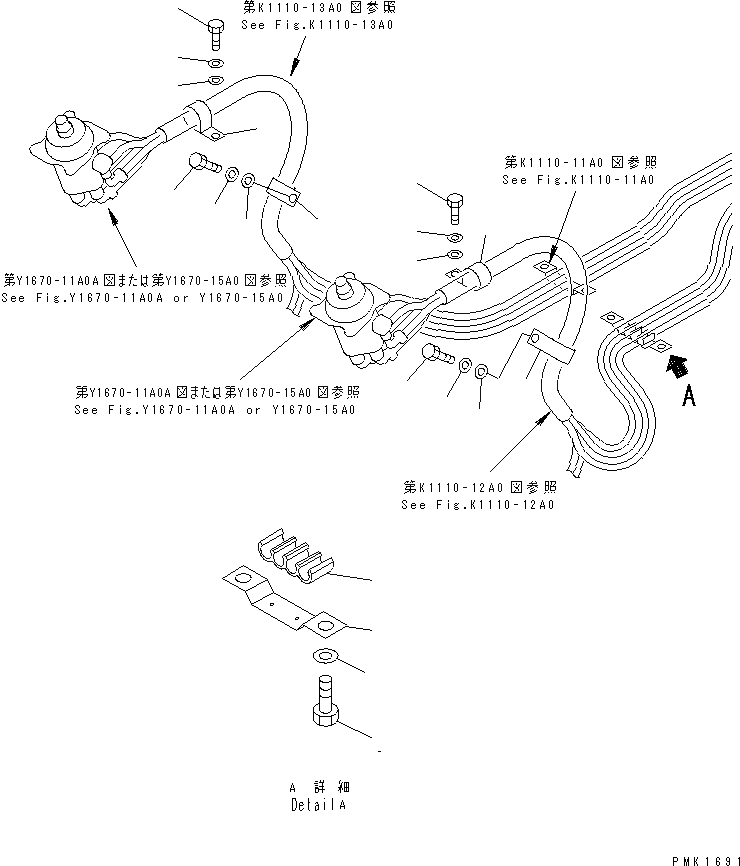 第K1110-13A0 図参照
See Fig.K1110-13A0

第K1110-11A0 図参照
See Fig.K1110-11A0

第Y1670-11A0A 図または第Y1670-15A0 図参照
See Fig.Y1670-11A0A or Y1670-15A0

第Y1670-11A0A 図または第Y1670-15A0 図参照
See Fig.Y1670-11A0A or Y1670-15A0

A

第K1110-12A0 図参照
See Fig.K1110-12A0

A 詳 細
Detail A

PMK1691