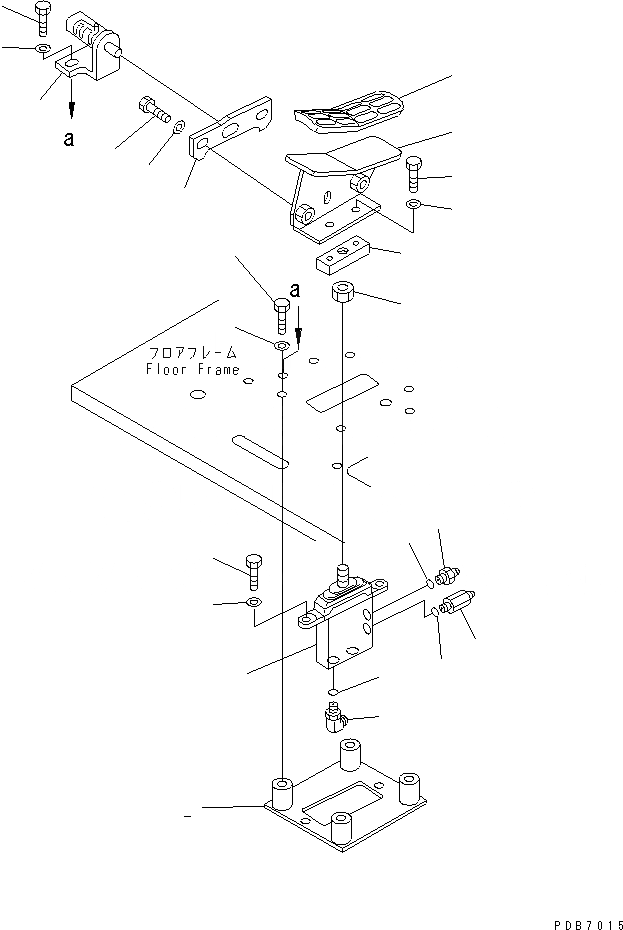 a

a

フロアフレーム
Floor Frame

PDB7015