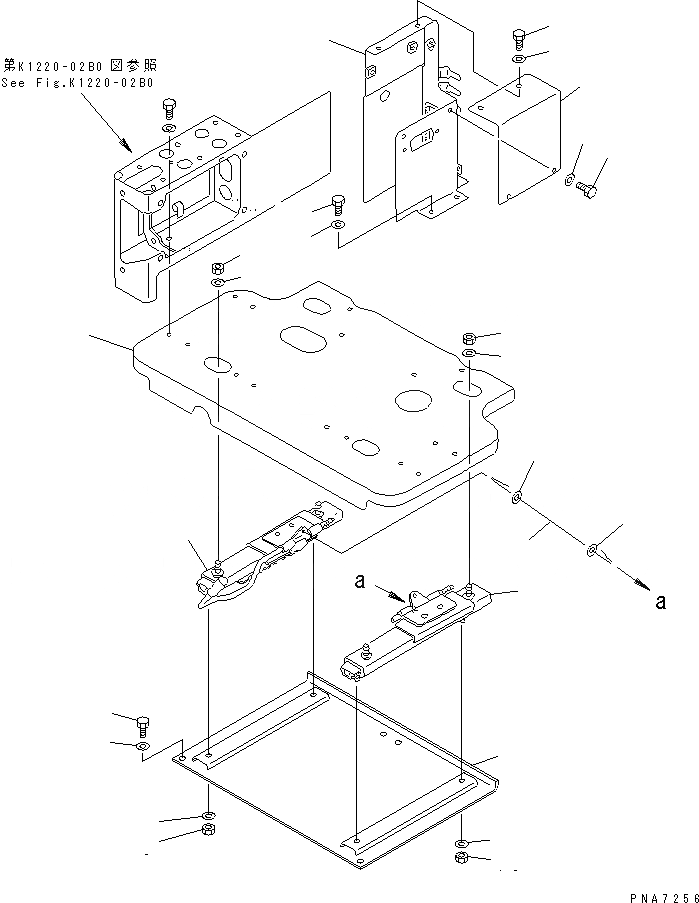 第K1220-02B0 図参照
See Fig.K1220-02B0

a

a

PNA7256