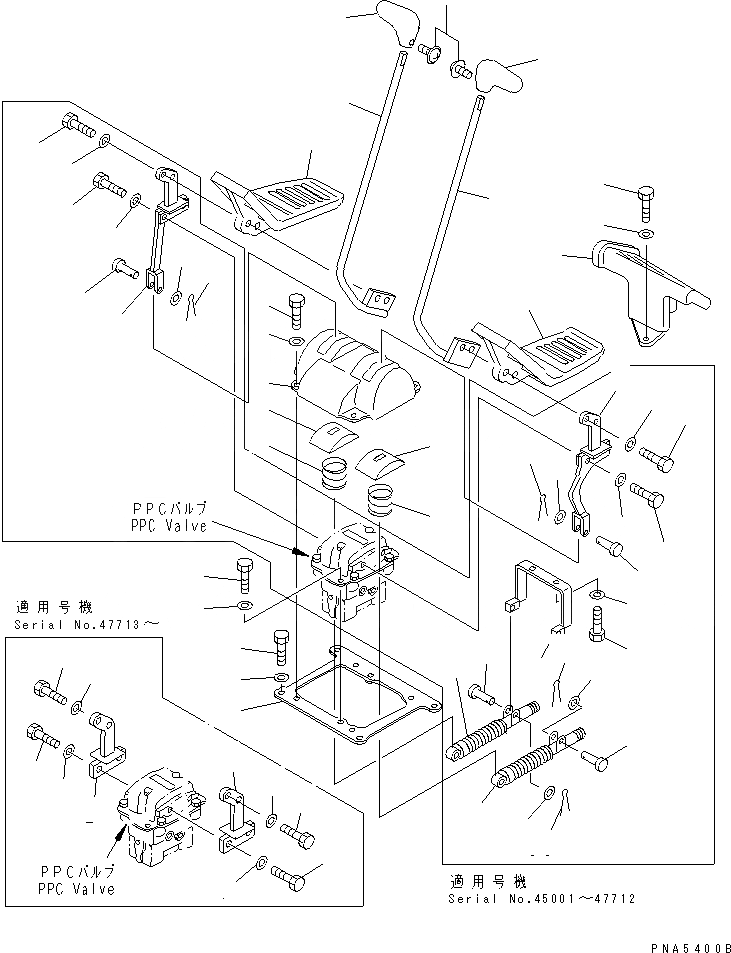 PPCバルブ
PPC Valve

適用号機
Serial No.47713～

PPCバルブ
PPC Valve

適用号機
Serial No.45001～47712

PNA5400B