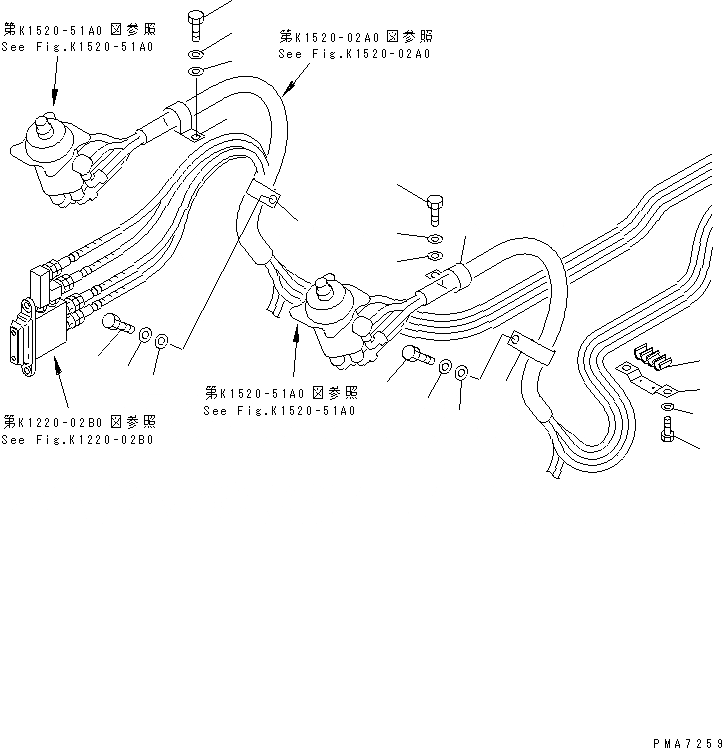 第K1520-51A0 図参照
See Fig.K1520-51A0

第K1520-02A0 図参照
See Fig.K1520-02A0

第K1520-51A0 図参照
See Fig.K1520-51A0

第K1220-02B0 図参照
See Fig.K1220-02B0

PMA7259