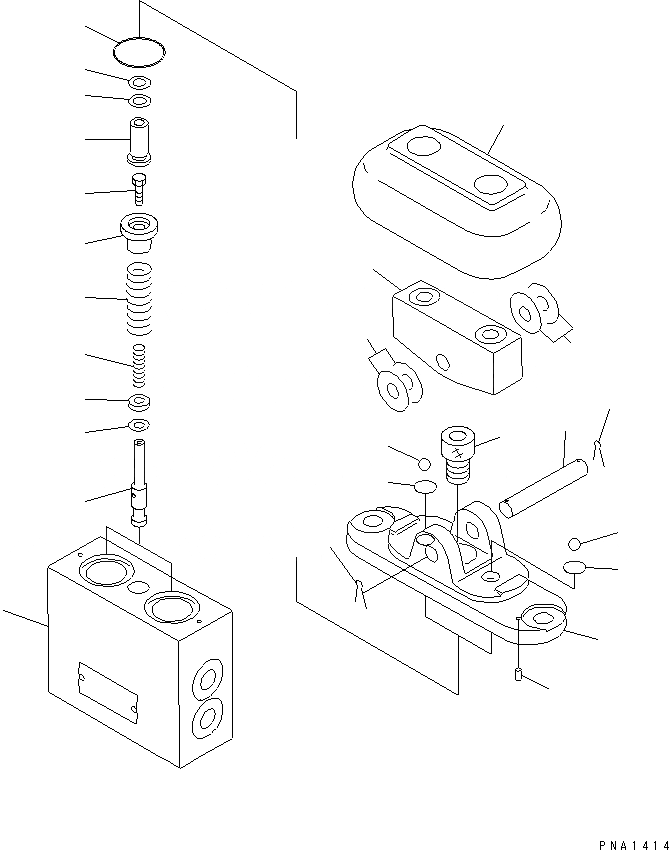 PNA1414