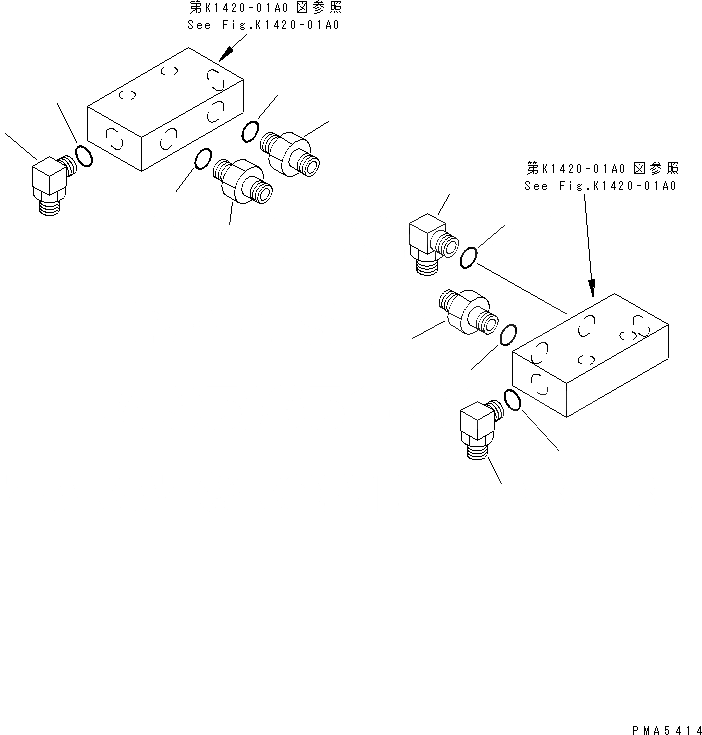 第K1420-01A0 図参照
See Fig.K1420-01A0

第K1420-01A0 図参照
See Fig.K1420-01A0

PMA5414