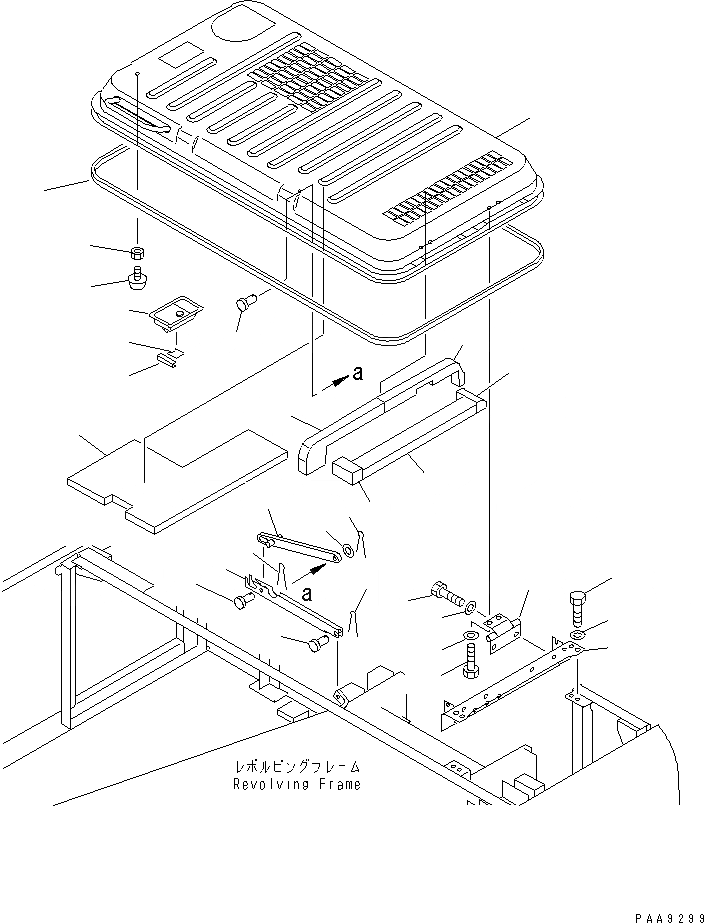 a

a

レボルビングフレーム
Revolving Frame

PAA9299