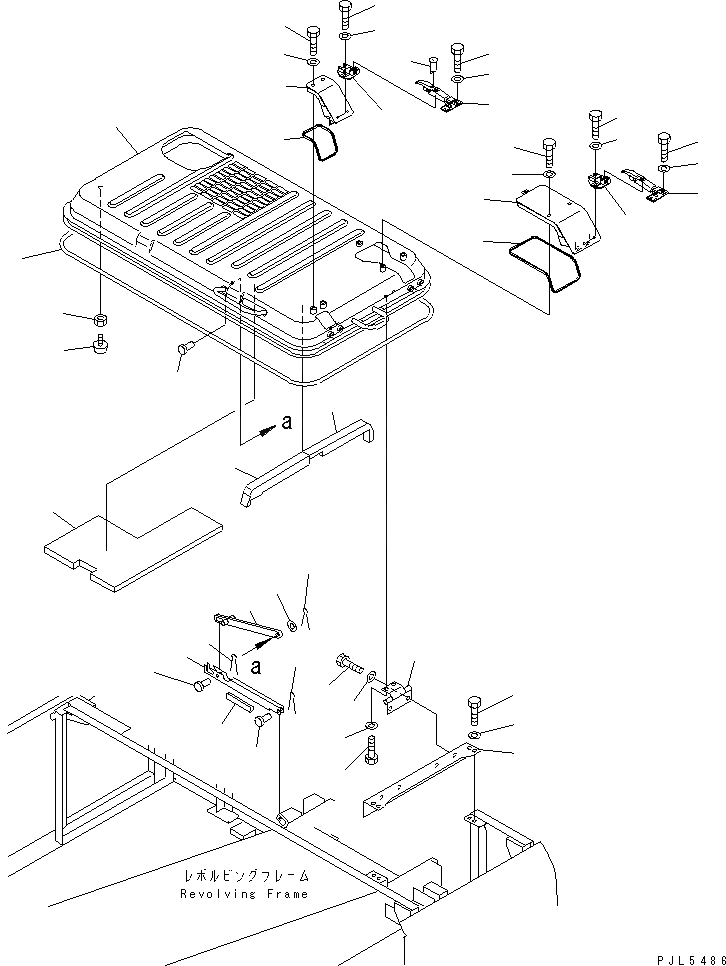 a

a

レボルビングフレーム
Revolving Frame

PJL5486