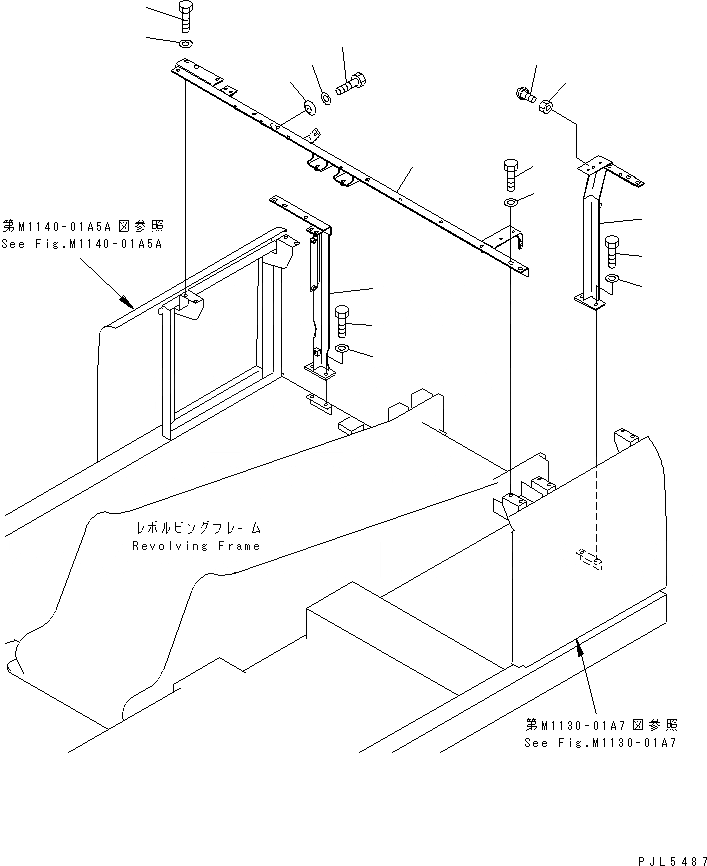 第M1140-01A5A 図参照
See Fig.M1140-01A5A

レボルビングフレーム
Revolving Frame

第M1130-01A7 図参照
See Fig.M1130-01A7

PJL5487