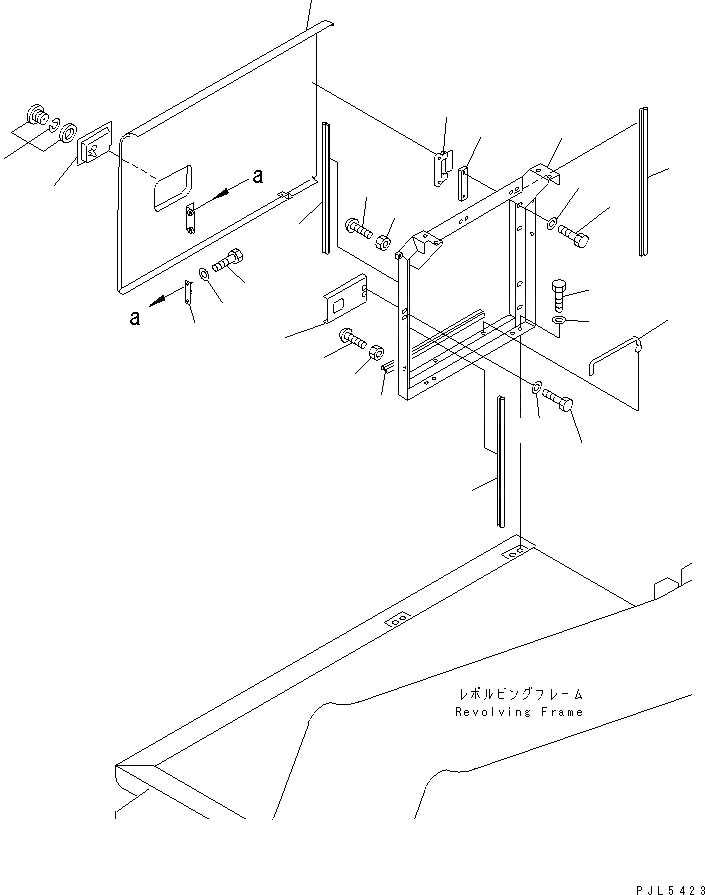 a

a

レボルビングフレーム
Revolving Frame

PJL5423