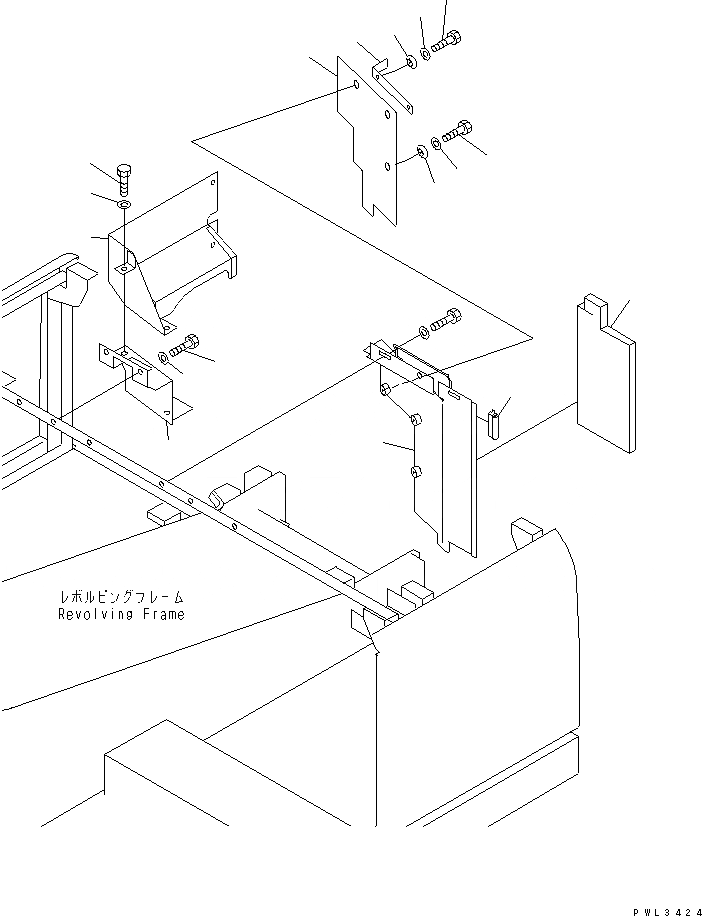 レボルビングフレーム
Revolving Frame

PWL3424