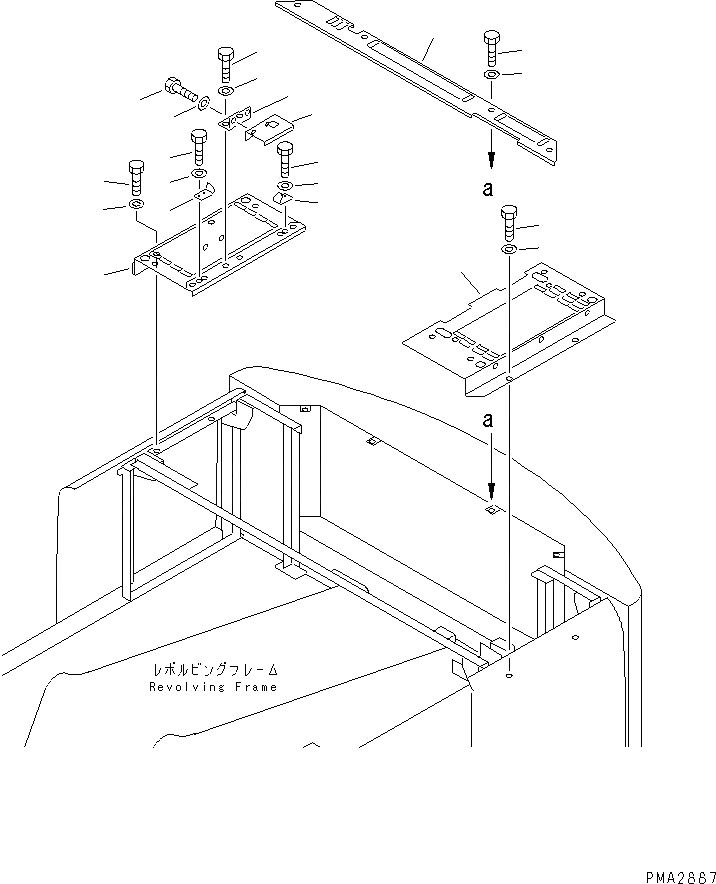 a

a

レボルビングフレーム
Revolving Frame

PMA2867