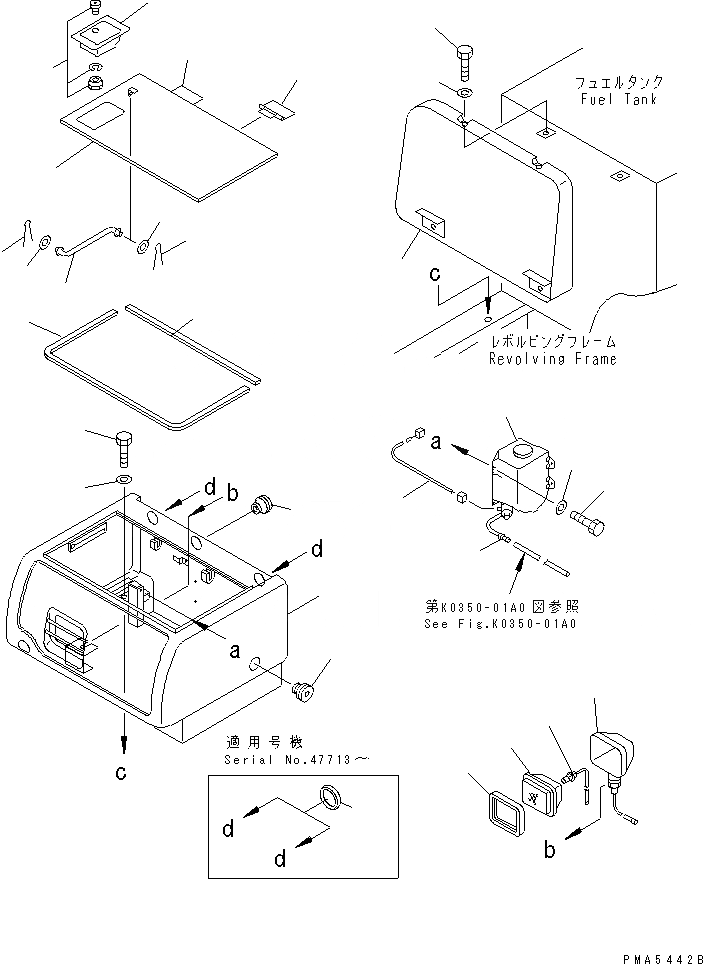 フュエルタンク
Fuel Tank

c

レボルビングフレーム
Revolving Frame

a

第K0350-01A0図参照
See Fig.K0350-01A0

d

b

d

a

c

適用号機
Serial No.47713～

d

d

b

PMA5442B