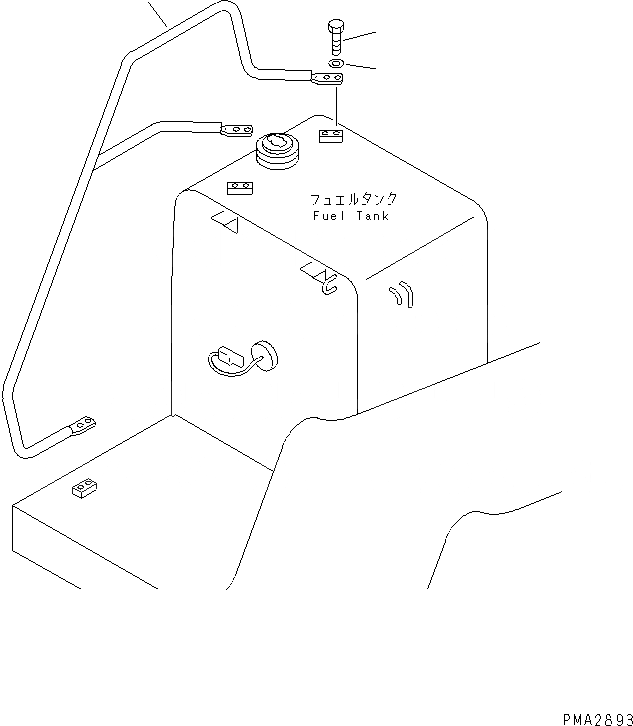 フュエルタンク
Fuel Tank

PMA2893