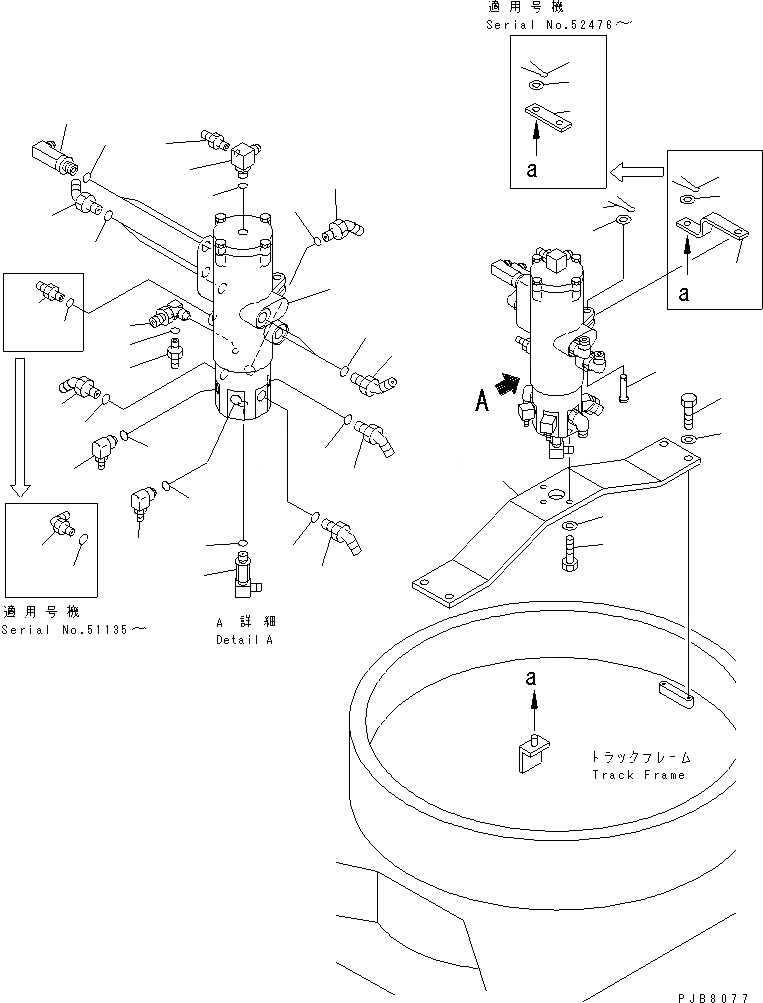 適用号機
Serial No.52476～

a

a

A

適用号機
Serial No.51135～

A 詳細
Detail A

a

トラックフレーム
Track Frame

PJB8077