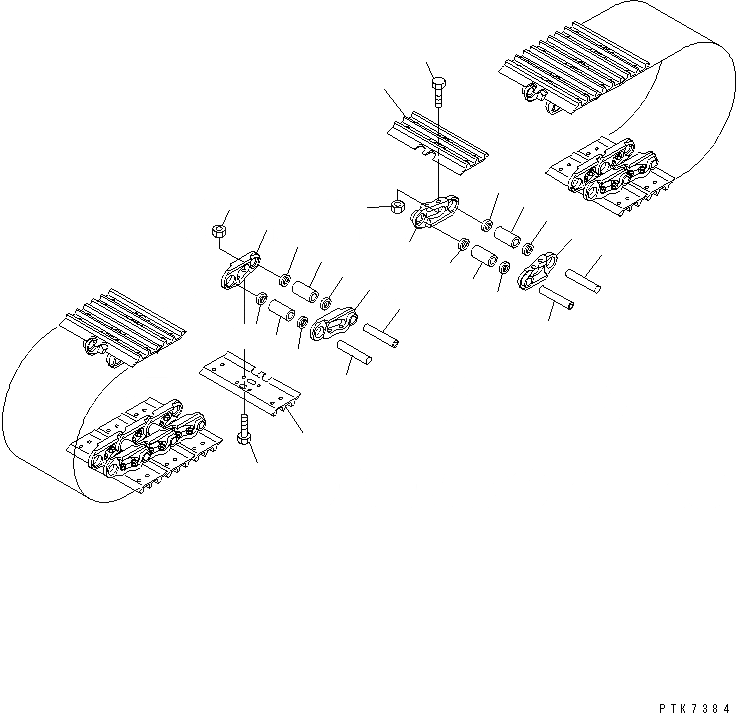 PTK7384