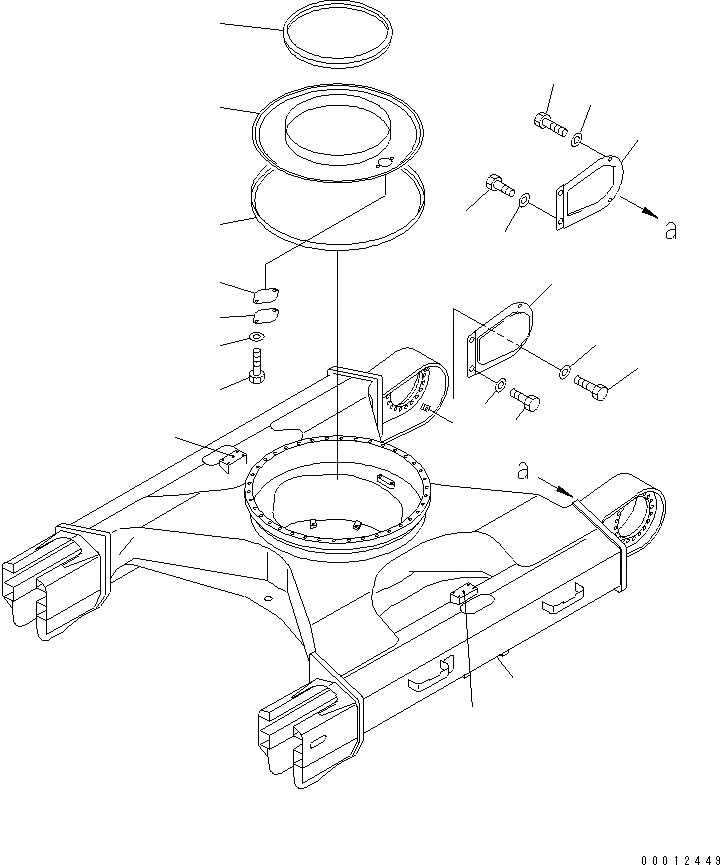 a

a

00012449