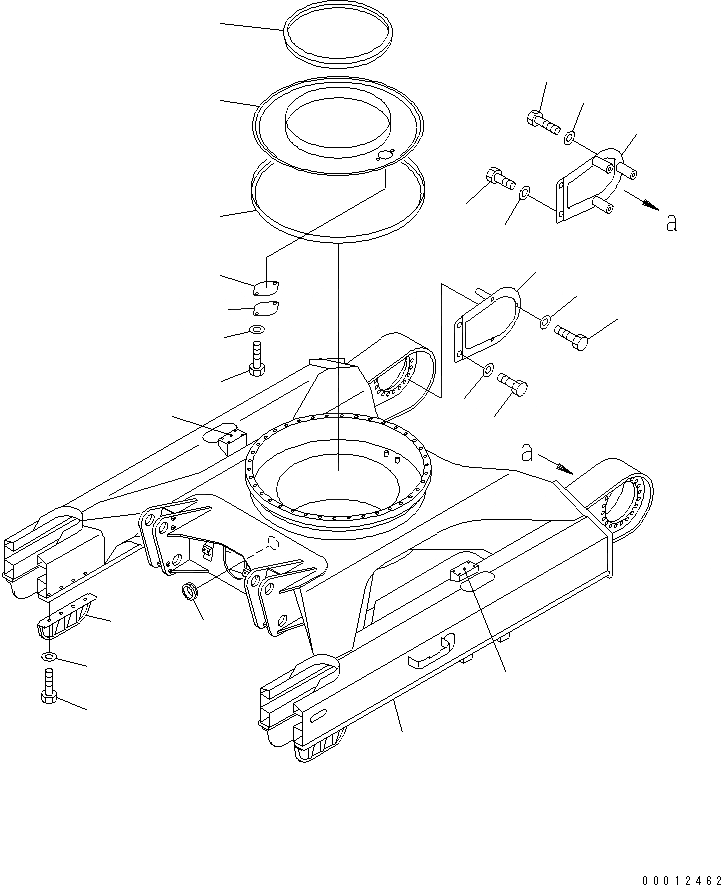 a

a

00012462