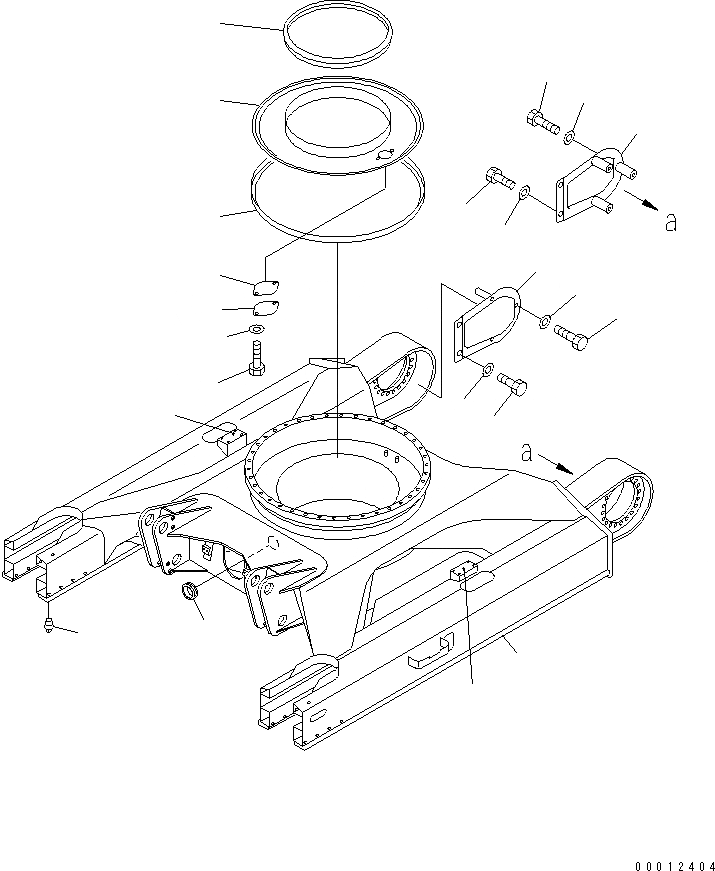 a

a

00012404