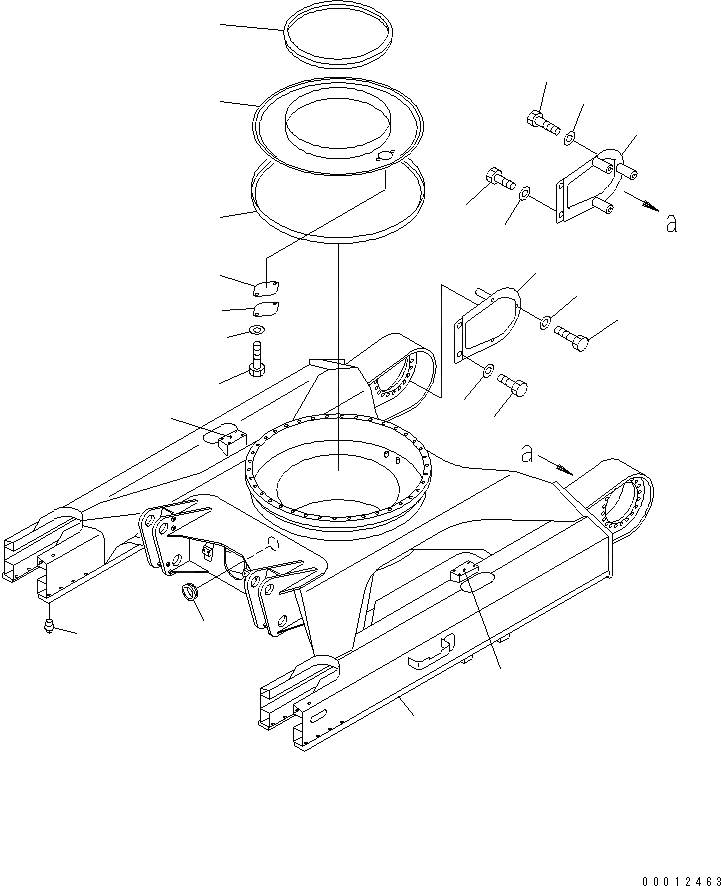 a

a

00012463