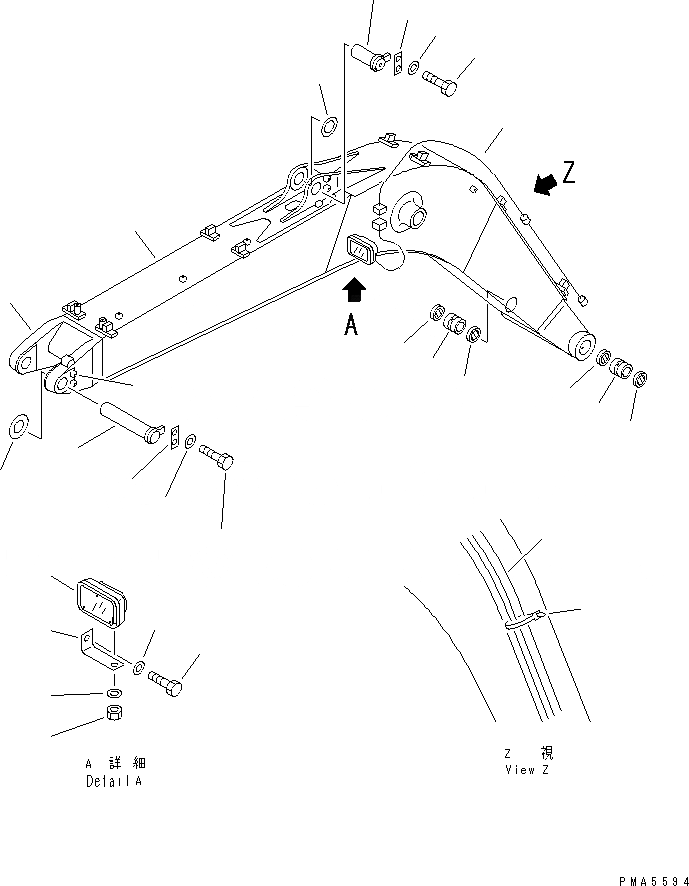 Z

A

A 詳細
Detail A

Z 視
View Z

PMA5594