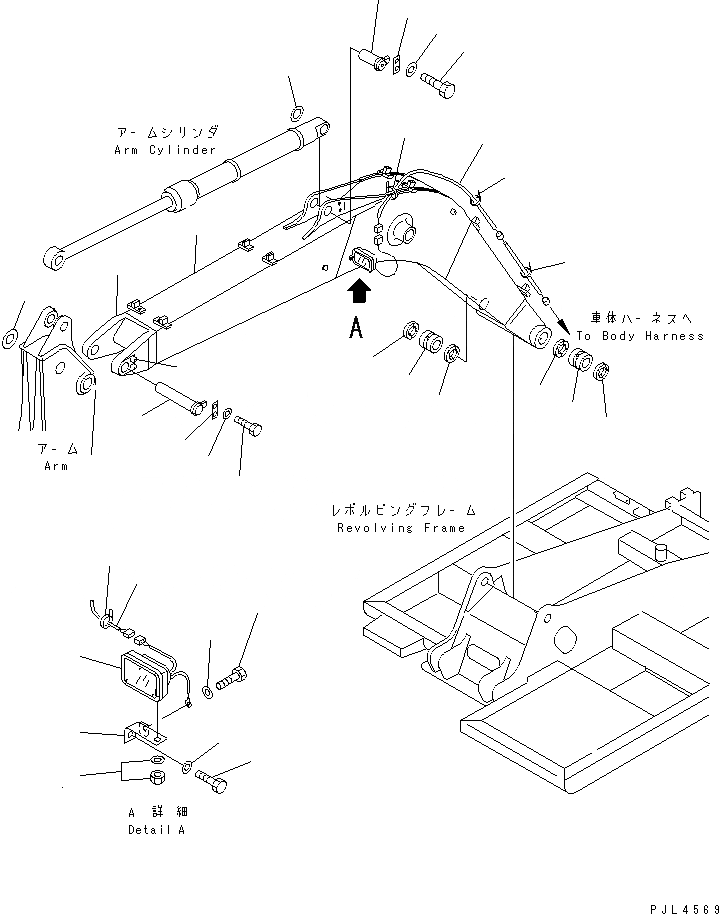 アームシリンダ
Arm Cylinder

A

車体ハーネスへ
To Body Harness

アーム
Arm

レボルビングフレーム
Revolving Frame

A 詳細
Detail A

PJL4569