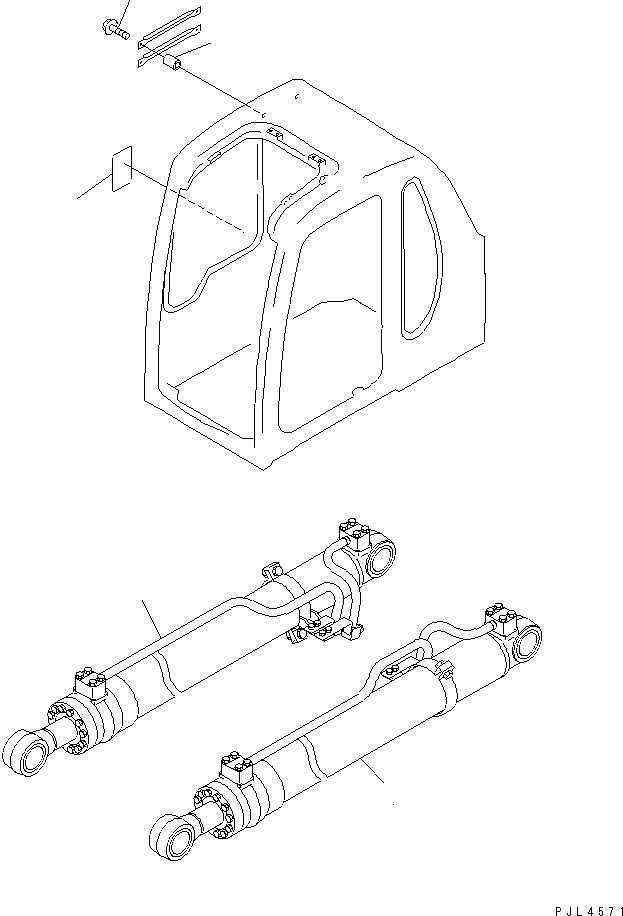 PJL4571