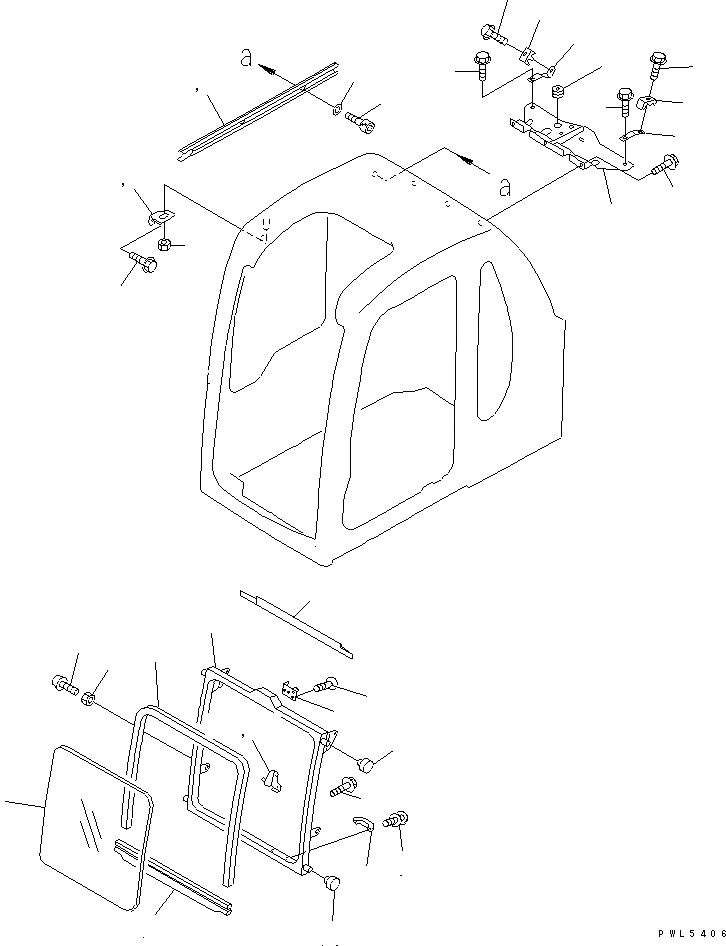 a

a

PWL5406