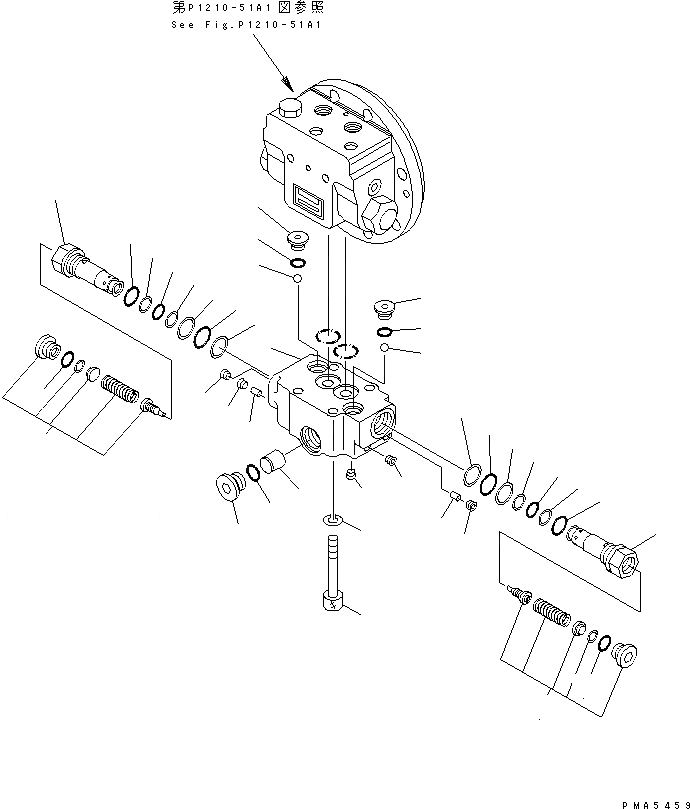 第P1210-51A1図参照
See Fig.P1210-51A1

PMA5459