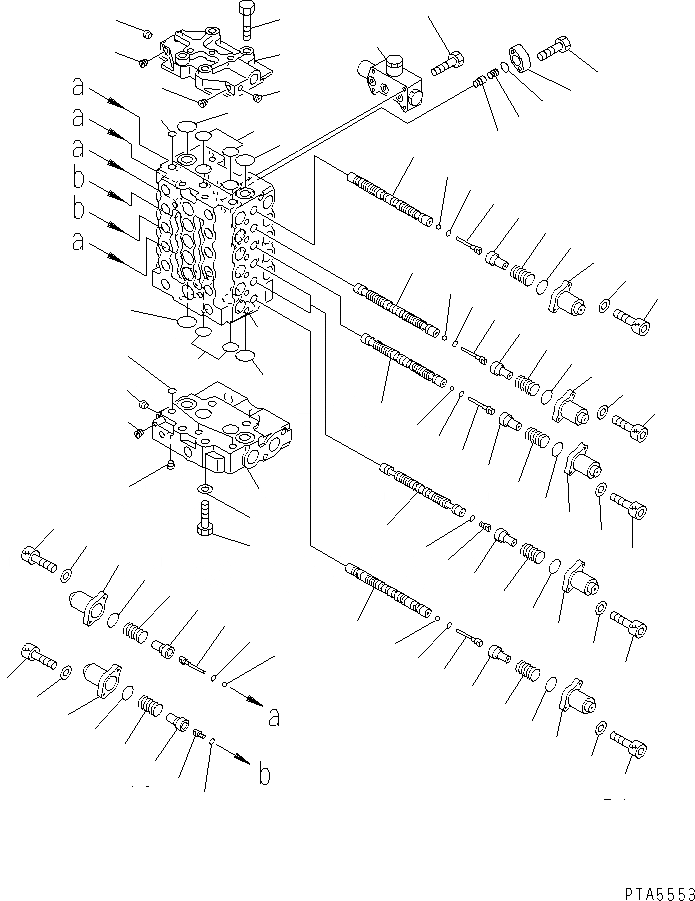 a
a
a
b
b
a
a
b
PTA5553