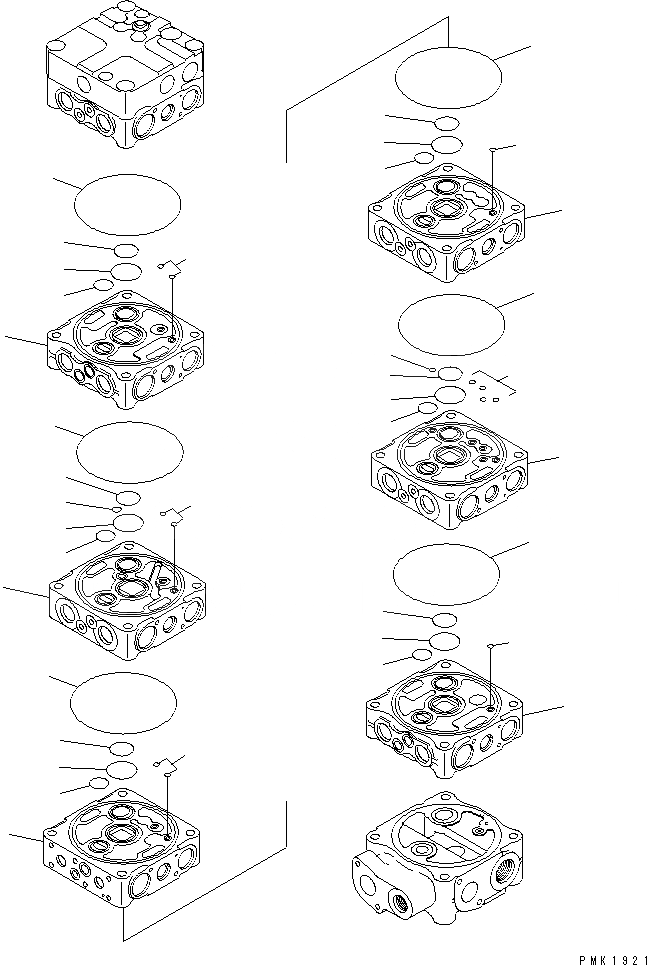 PMK1921