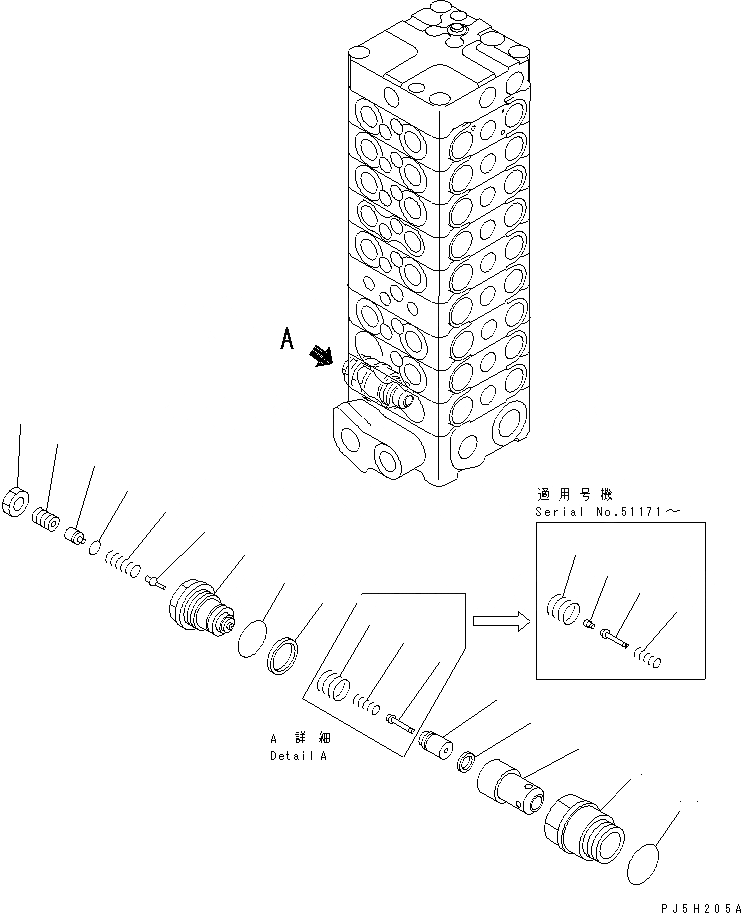 A

適用号機
Serial No.51171～

A 詳細
Detail A

PJ5H205A