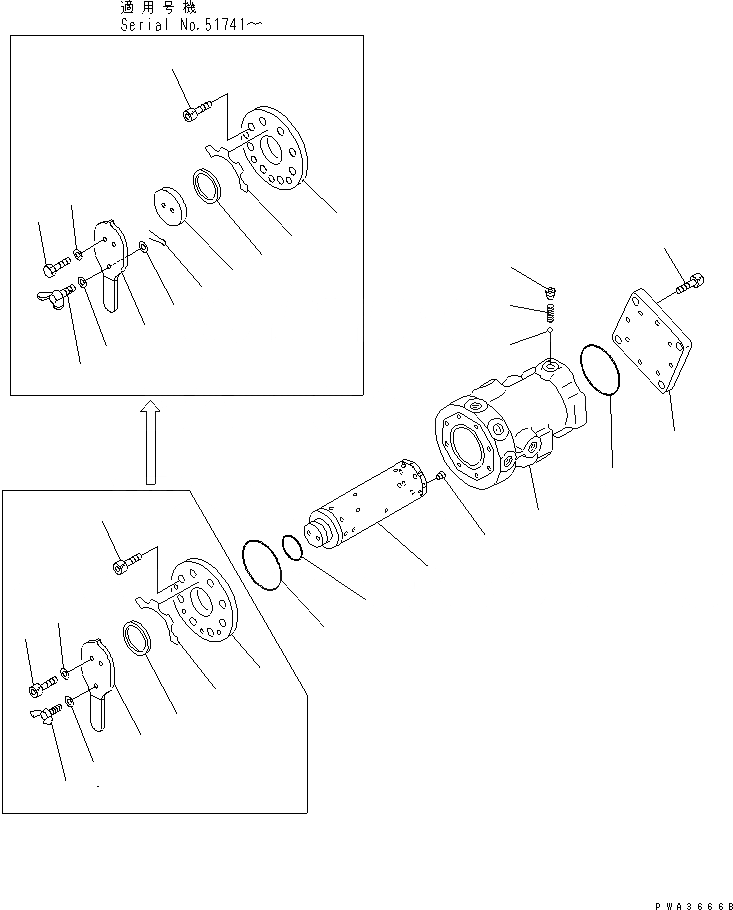 適用号機
Serial No.51741～

PWA36668