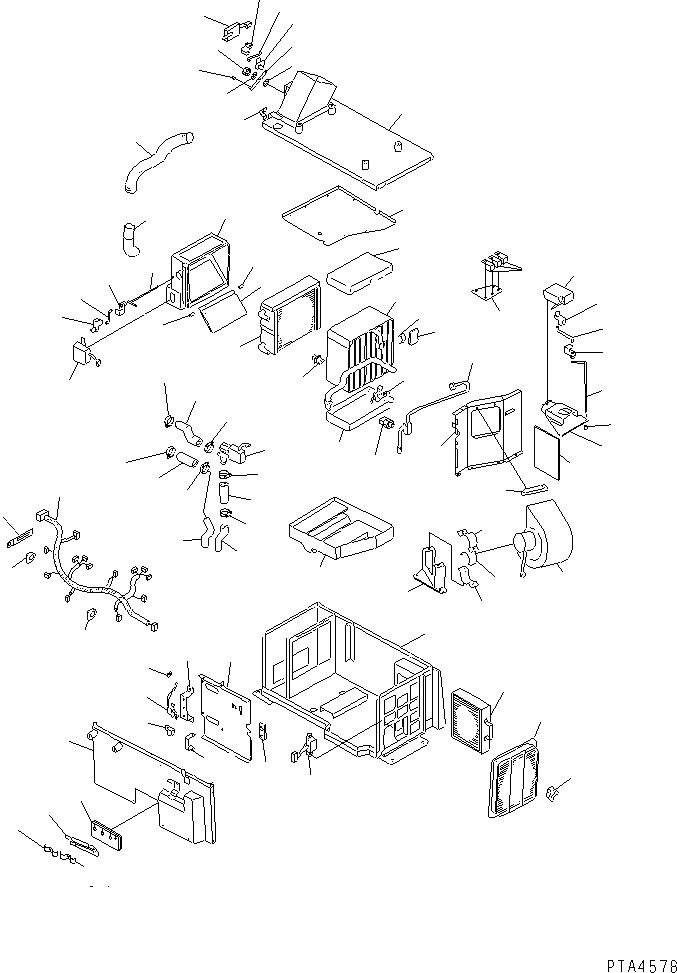 PTA4578